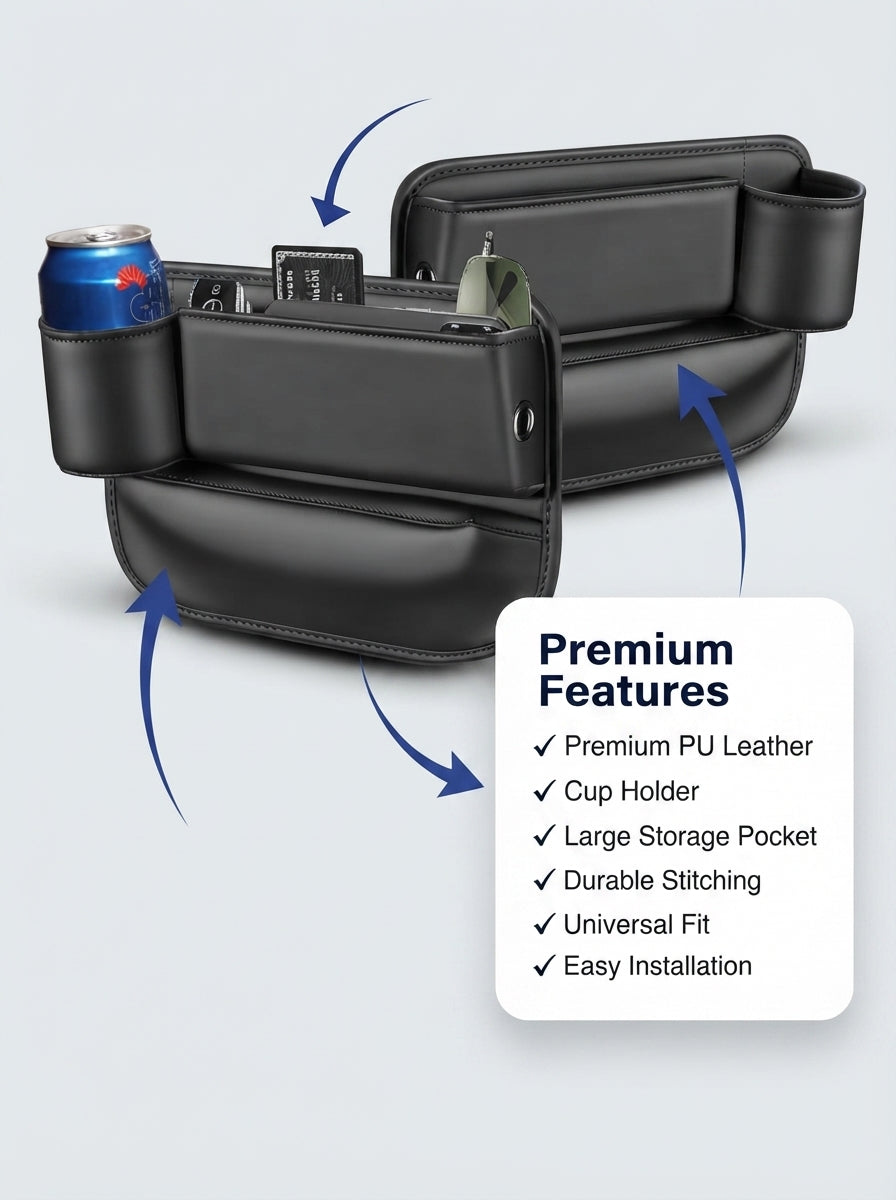 Premium Features

✓ Premium PU Leather
✓ Cup Holder
✓ Large Storage Pocket
✓ Durable Stitching
✓ Universal Fit
✓ Easy Installation